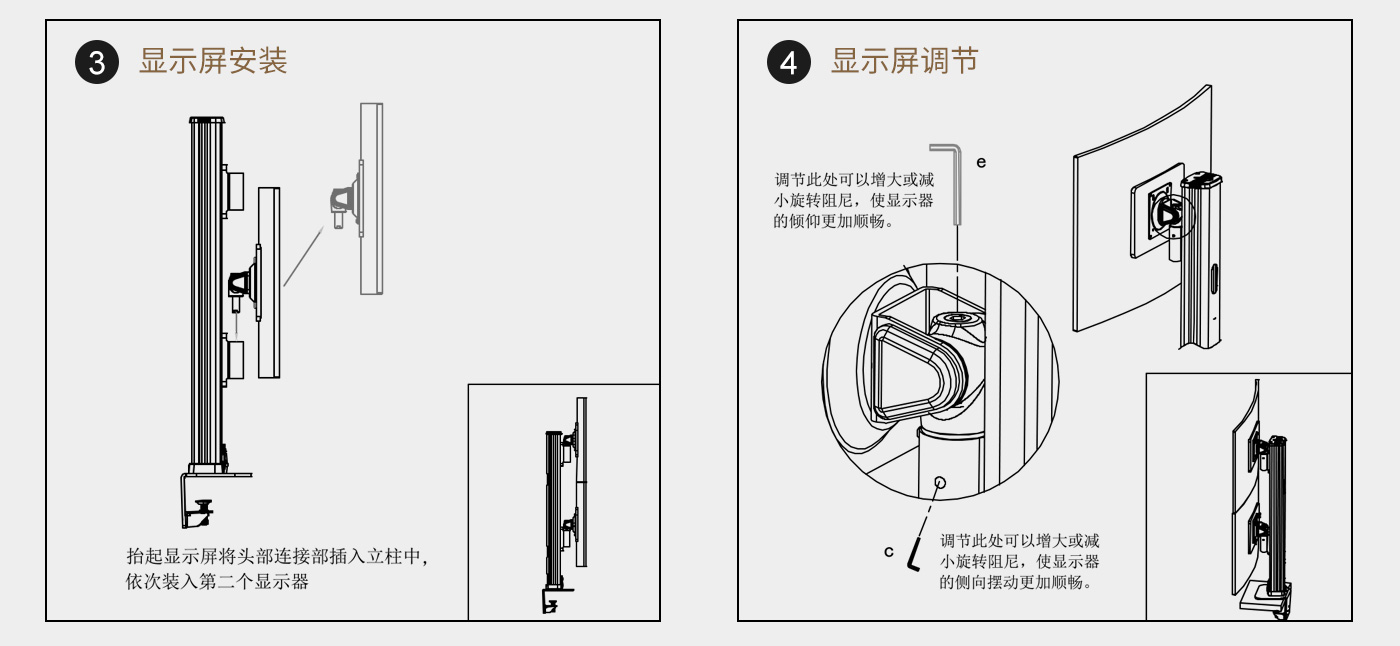 3 显示屏安装

抬起显示屏将头部连接部插入立柱中，依次装入第二个显示器

4 显示屏调节

调节此处可以增大或减小旋转阻尼，使显示器的倾仰更加顺畅。

e

c

调节此处可以增大或减小旋转阻尼，使显示器的侧向摆动更加顺畅。