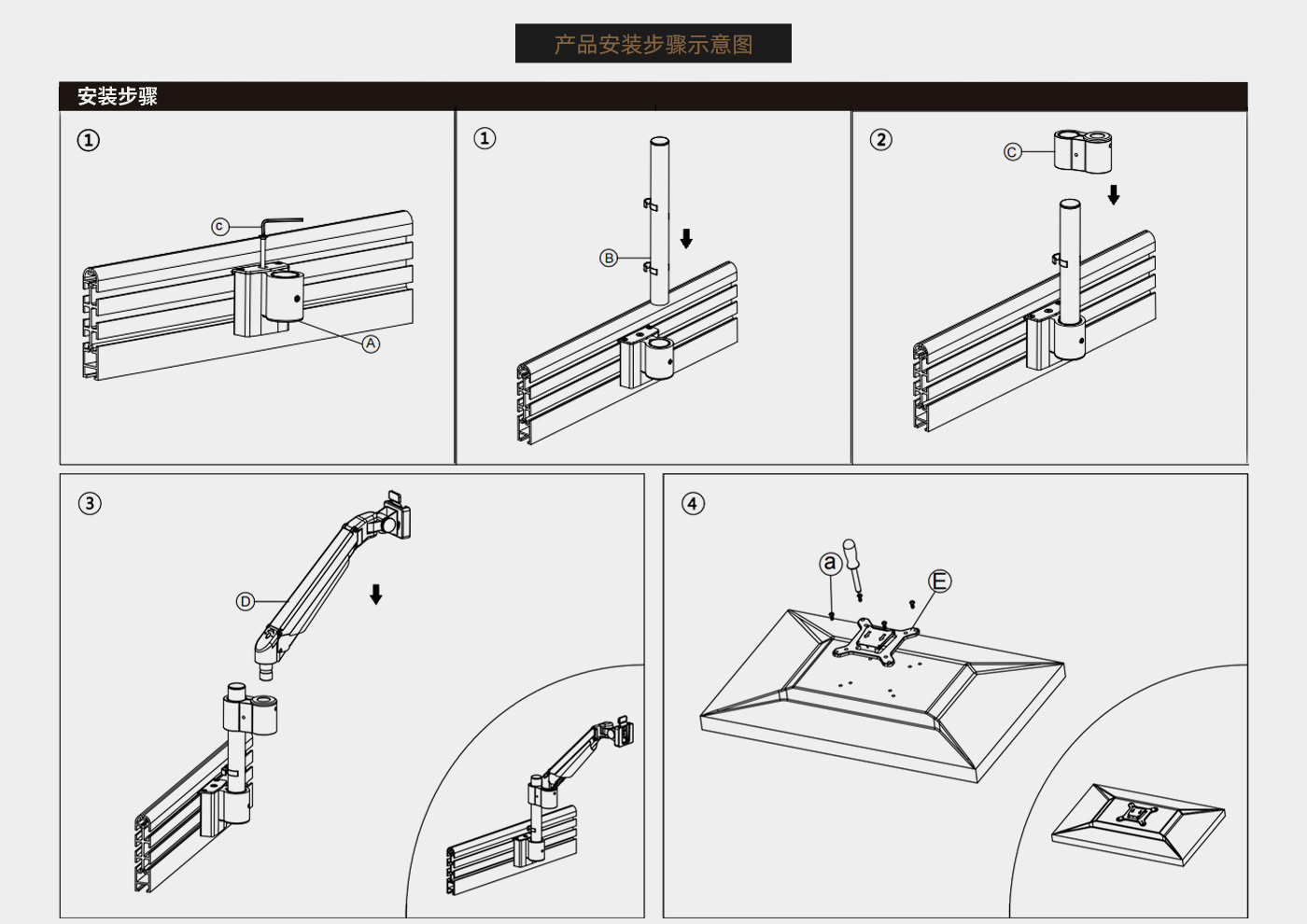 产品安装步骤示意图

安装步骤

①

c

A

①

B

②

C

③

D

④

a

E